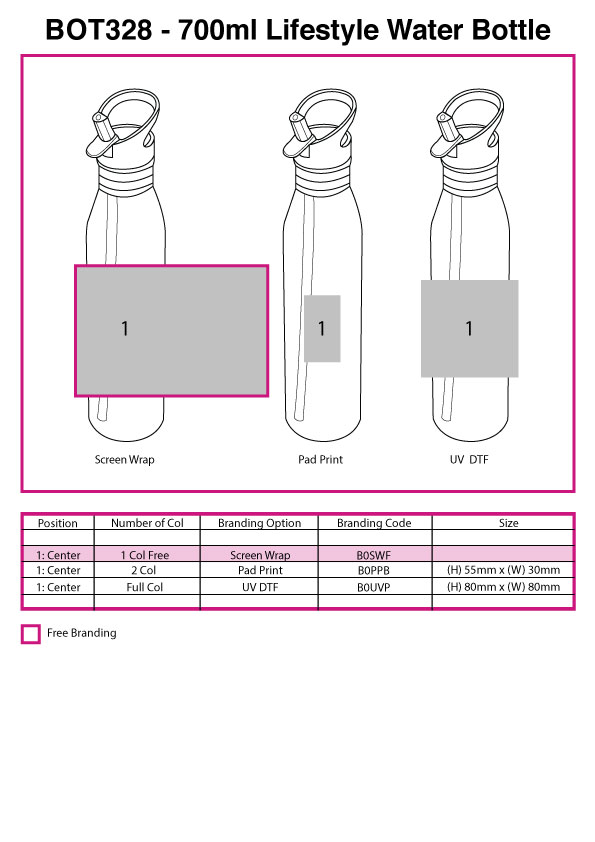 BOT328 - 700ml Lifestyle Water Bottle

1

1

1

Screen Wrap

Pad Print

UV DTF

| Position | Number of Col | Branding Option | Branding Code | Size |
|---|---|---|---|---|
| | | | | |
| 1: Center | 1 Col Free | Screen Wrap | B0SWF | |
| 1: Center | 2 Col | Pad Print | B0PPB | (H) 55mm x (W) 30mm |
| 1: Center | Full Col | UV DTF | B0UVP | (H) 80mm x (W) 80mm |
| | | | | |

Free Branding