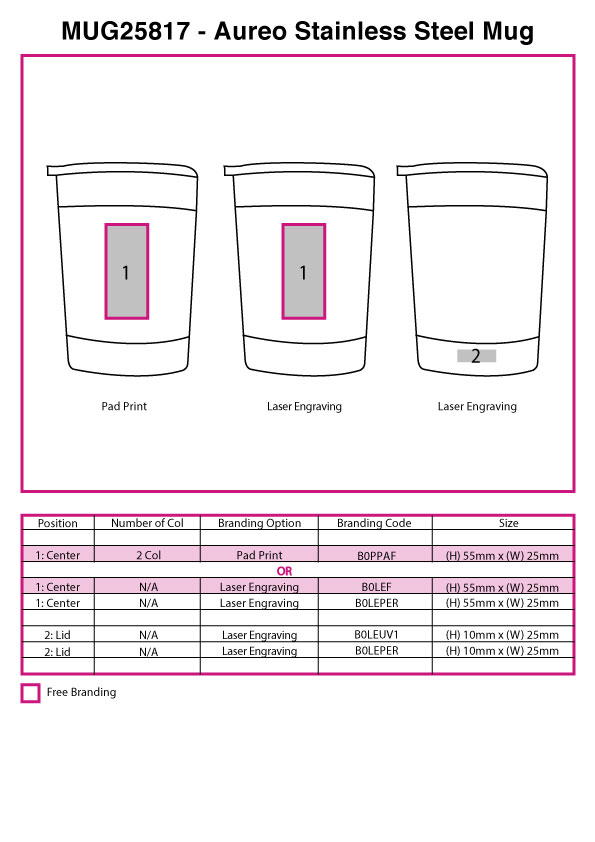 MUG25817 - Aureo Stainless Steel Mug

1

1

2

Pad Print

Laser Engraving

Laser Engraving

| Position | Number of Col | Branding Option | Branding Code | Size |
|---|---|---|---|---|
| | | | | |
| 1: Center | 2 Col | Pad Print | B0PPAF | (H) 55mm x (W) 25mm |
| | | OR | | |
| 1: Center | N/A | Laser Engraving | B0LEF | (H) 55mm x (W) 25mm |
| 1: Center | N/A | Laser Engraving | B0LEPER | (H) 55mm x (W) 25mm |
| | | | | |
| 2: Lid | N/A | Laser Engraving | B0LEUV1 | (H) 10mm x (W) 25mm |
| 2: Lid | N/A | Laser Engraving | B0LEPER | (H) 10mm x (W) 25mm |
| | | | | |

Free Branding