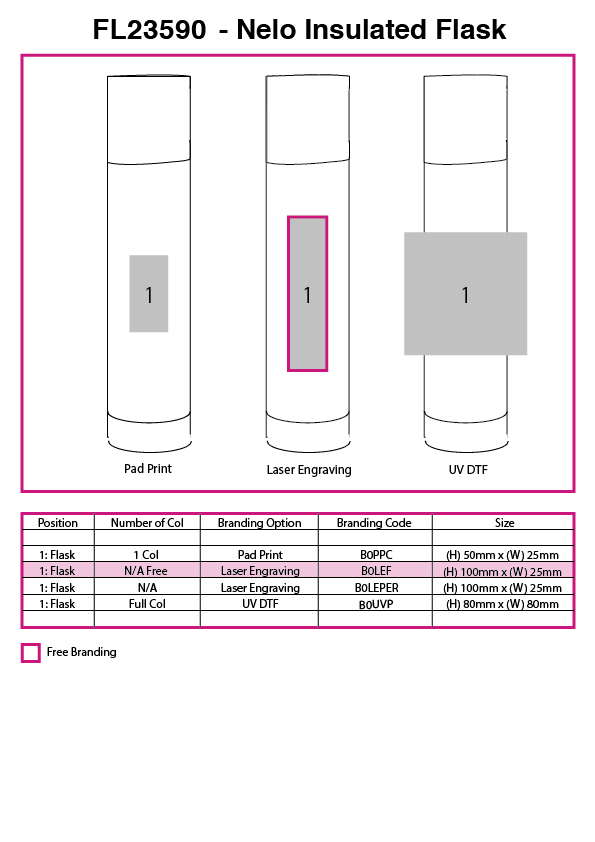 FL23590 - Nelo Insulated Flask

1

1

1

Pad Print

Laser Engraving

UV DTF

| Position | Number of Col | Branding Option | Branding Code | Size |
|---|---|---|---|---|
| | | | | |
| 1: Flask | 1 Col | Pad Print | B0PPC | (H) 50mm x (W) 25mm |
| 1: Flask | N/A Free | Laser Engraving | B0LEF | (H) 100mm x (W) 25mm |
| 1: Flask | N/A | Laser Engraving | B0LEPER | (H) 100mm x (W) 25mm |
| 1: Flask | Full Col | UV DTF | B0UVP | (H) 80mm x (W) 80mm |
| | | | | |

Free Branding