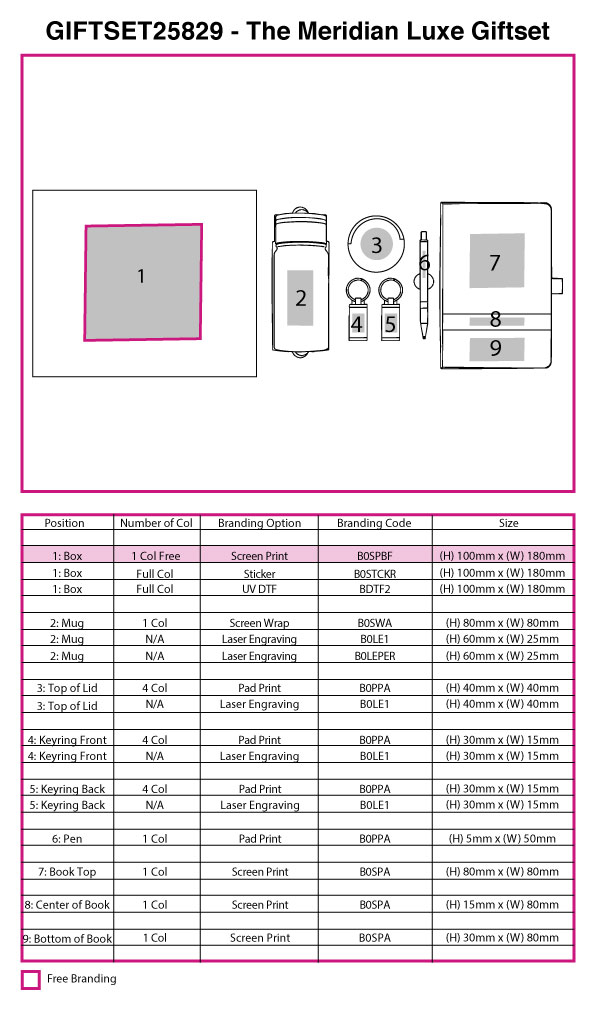 GIFTSET25829 - The Meridian Luxe Giftset

1
2
3
4
5
6
7
8
9

| Position | Number of Col | Branding Option | Branding Code | Size |
|---|---|---|---|---|
| | | | | |
| 1: Box | 1 Col Free | Screen Print | B0SPBF | (H) 100mm x (W) 180mm |
| 1: Box | Full Col | Sticker | B0STCKR | (H) 100mm x (W) 180mm |
| 1: Box | Full Col | UV DTF | BDTF2 | (H) 100mm x (W) 180mm |
| | | | | |
| 2: Mug | 1 Col | Screen Wrap | B0SWA | (H) 80mm x (W) 80mm |
| 2: Mug | N/A | Laser Engraving | B0LE1 | (H) 60mm x (W) 25mm |
| 2: Mug | N/A | Laser Engraving | B0LEPER | (H) 60mm x (W) 25mm |
| | | | | |
| 3: Top of Lid | 4 Col | Pad Print | B0PPA | (H) 40mm x (W) 40mm |
| 3: Top of Lid | N/A | Laser Engraving | B0LE1 | (H) 40mm x (W) 40mm |
| | | | | |
| 4: Keyring Front | 4 Col | Pad Print | B0PPA | (H) 30mm x (W) 15mm |
| 4: Keyring Front | N/A | Laser Engraving | B0LE1 | (H) 30mm x (W) 15mm |
| | | | | |
| 5: Keyring Back | 4 Col | Pad Print | B0PPA | (H) 30mm x (W) 15mm |
| 5: Keyring Back | N/A | Laser Engraving | B0LE1 | (H) 30mm x (W) 15mm |
| | | | | |
| 6: Pen | 1 Col | Pad Print | B0PPA | (H) 5mm x (W) 50mm |
| | | | | |
| 7: Book Top | 1 Col | Screen Print | B0SPA | (H) 80mm x (W) 80mm |
| | | | | |
| 8: Center of Book | 1 Col | Screen Print | B0SPA | (H) 15mm x (W) 80mm |
| | | | | |
| 9: Bottom of Book | 1 Col | Screen Print | B0SPA | (H) 30mm x (W) 80mm |
| | | | | |

Free Branding