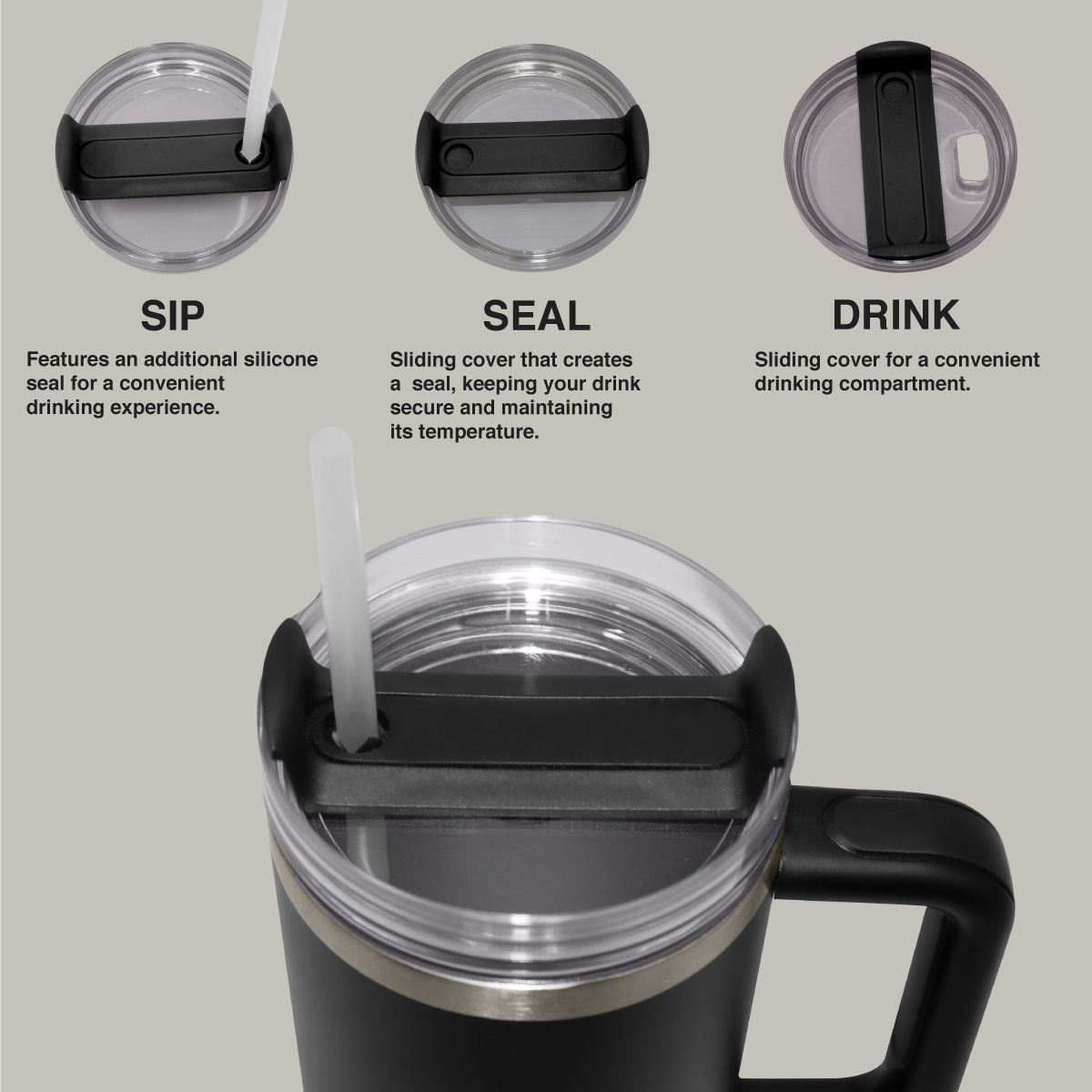 SIP

Features an additional silicone seal for a convenient drinking experience.

SEAL

Sliding cover that creates a seal, keeping your drink secure and maintaining its temperature.

DRINK

Sliding cover for a convenient drinking compartment.