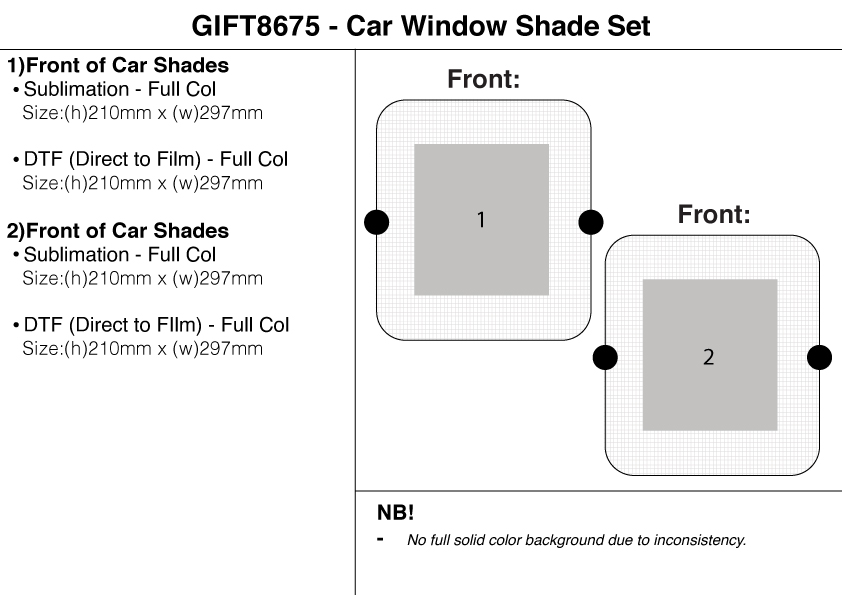 GIFT8675 - Car Window Shade Set

1)Front of Car Shades
• Sublimation - Full Col
Size:(h)210mm x (w)297mm

• DTF (Direct to Film) - Full Col
Size:(h)210mm x (w)297mm

2)Front of Car Shades
• Sublimation - Full Col
Size:(h)210mm x (w)297mm

• DTF (Direct to FIlm) - Full Col
Size:(h)210mm x (w)297mm

Front:

1

Front:

2

NB!
- No full solid color background due to inconsistency.