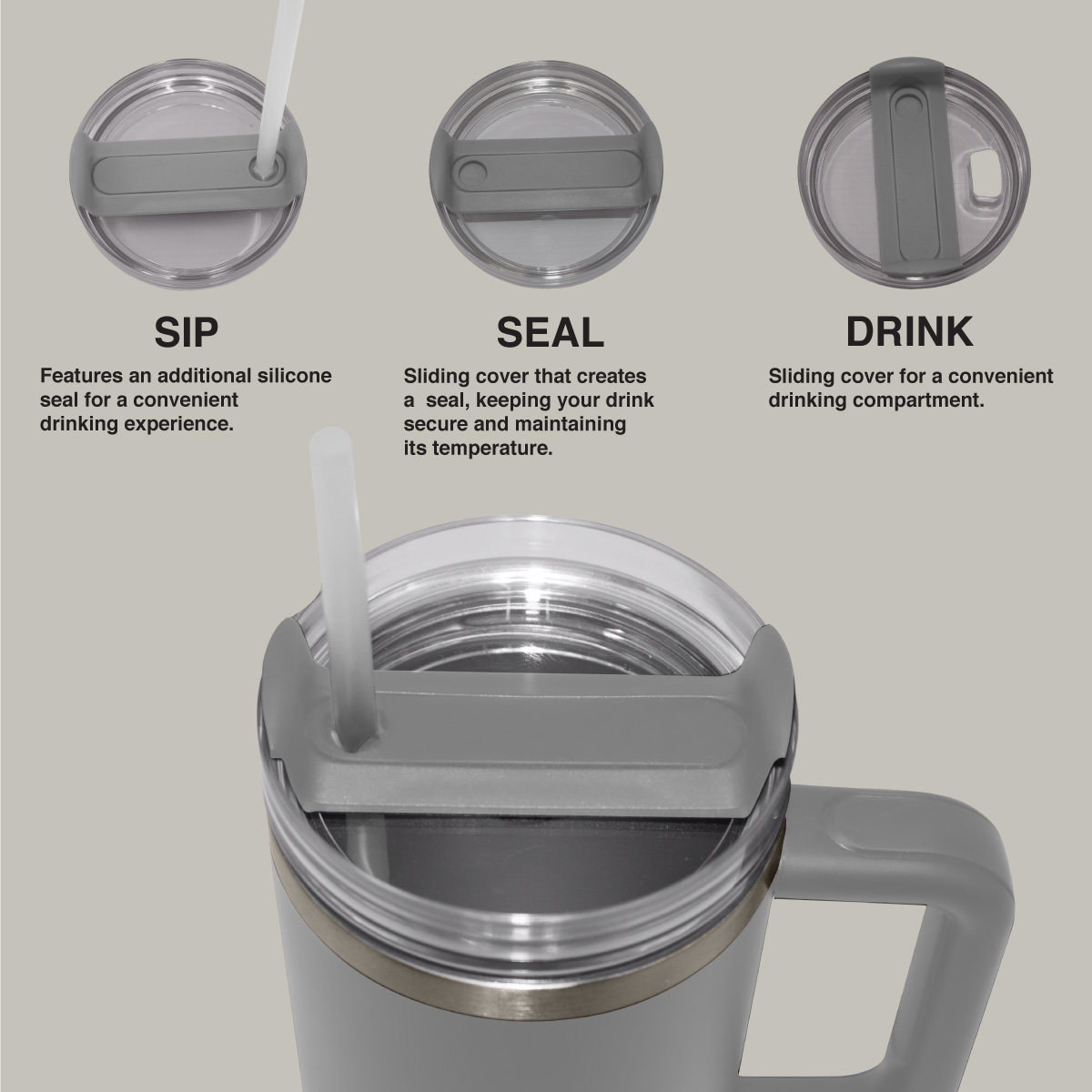 SIP

Features an additional silicone seal for a convenient drinking experience.

SEAL

Sliding cover that creates a seal, keeping your drink secure and maintaining its temperature.

DRINK

Sliding cover for a convenient drinking compartment.